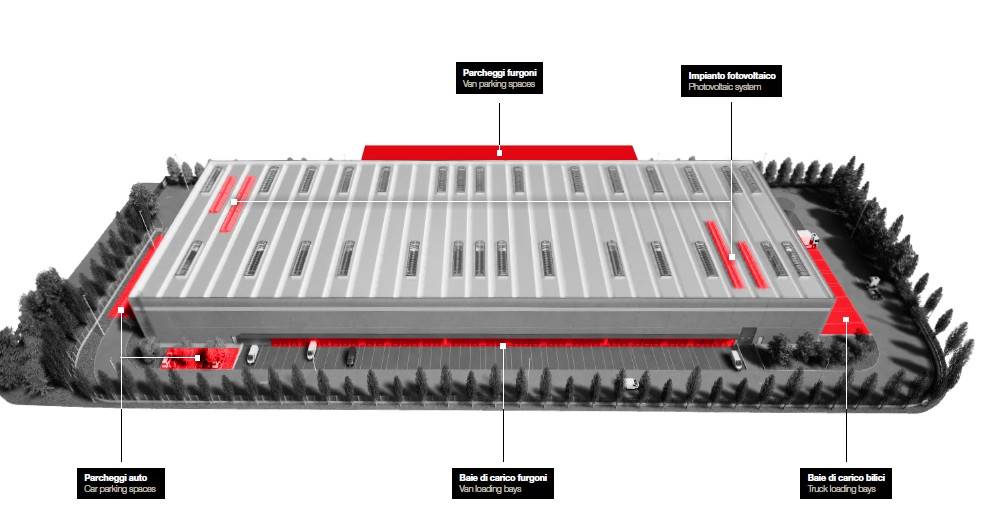 Parcheggi furgoni
Van parking spaces

Impianto fotovoltaico
Photovoltaic system

Parcheggi auto
Car parking spaces

Baie di carico furgoni
Van loading bays

Baie di carico bilici
Truck loading bays